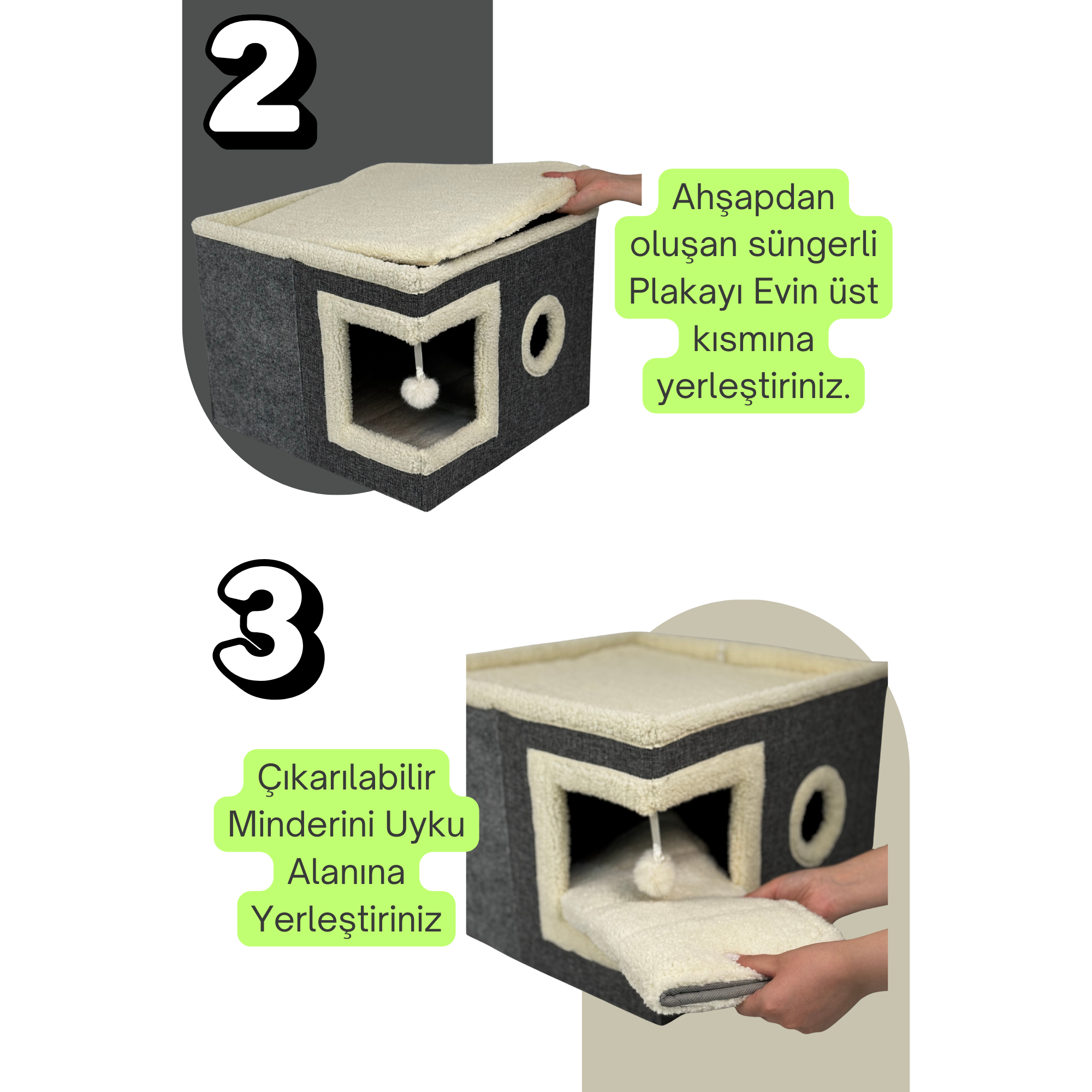 2

Ahşapdan oluşan süngerli Plakayı Evin üst kısmına yerleştiriniz.

3

Çıkarılabilir Minderini Uyku Alanına Yerleştiriniz